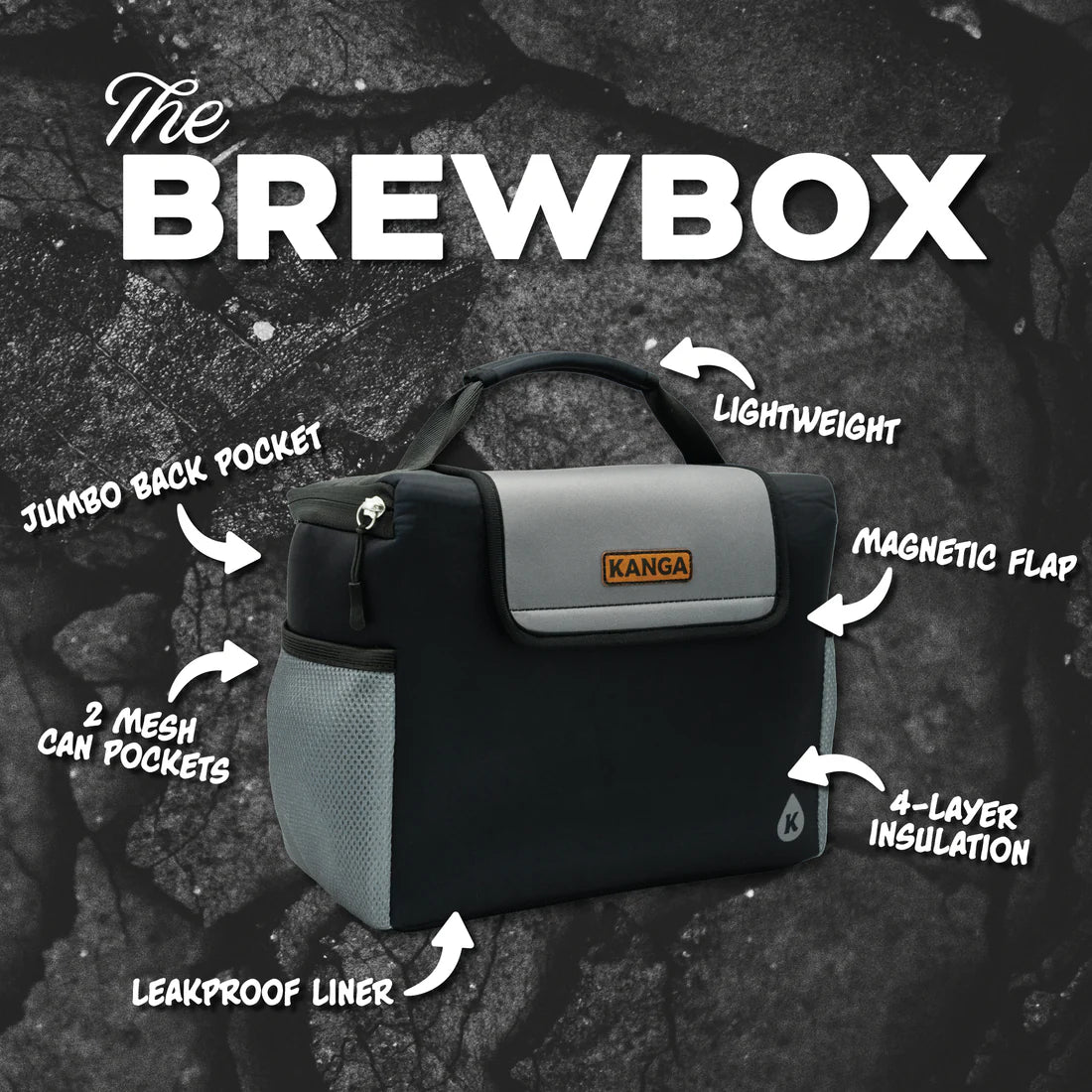 The
BREWBOX

LIGHTWEIGHT

JUMBO BACK POCKET

KANGA

MAGNETIC FLAP

2 MESH
CAN POCKETS

K

4-LAYER
INSULATION

LEAKPROOF LINER